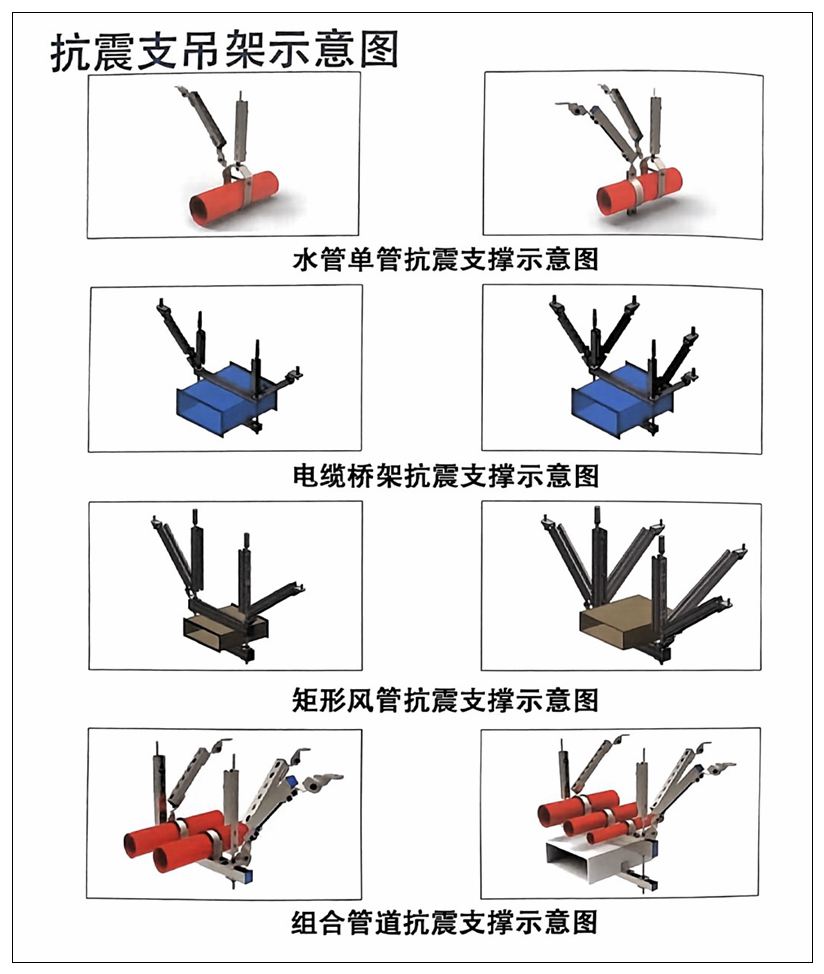 抗震支吊架示意图

水管单管抗震支撑示意图

电缆桥架抗震支撑示意图

矩形风管抗震支撑示意图

组合管道抗震支撑示意图